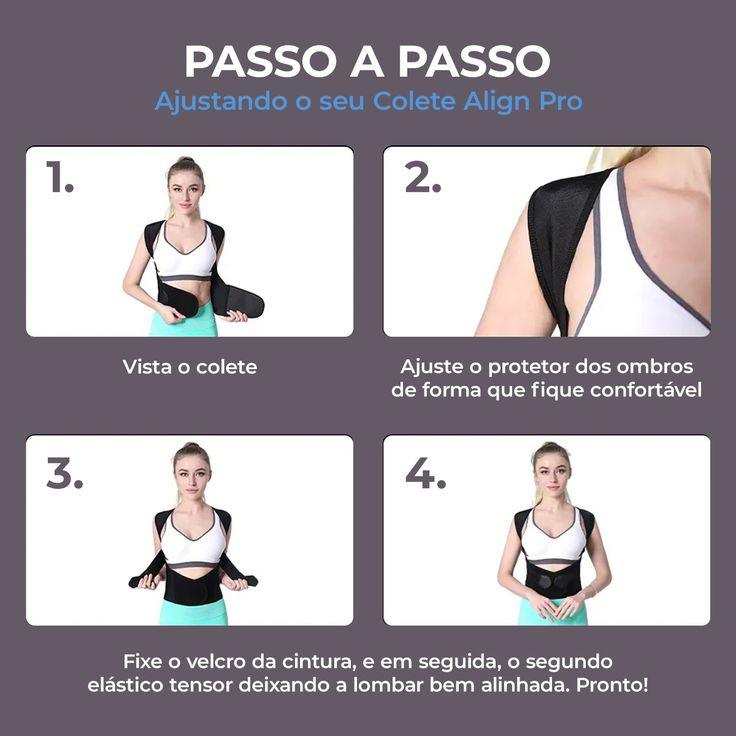 PASSO A PASSO
Ajustando o seu Colete Align Pro

1.

Vista o colete

2.

Ajuste o protetor dos ombros de forma que fique confortável

3.

4.

Fixe o velcro da cintura, e em seguida, o segundo elástico tensor deixando a lombar bem alinhada. Pronto!